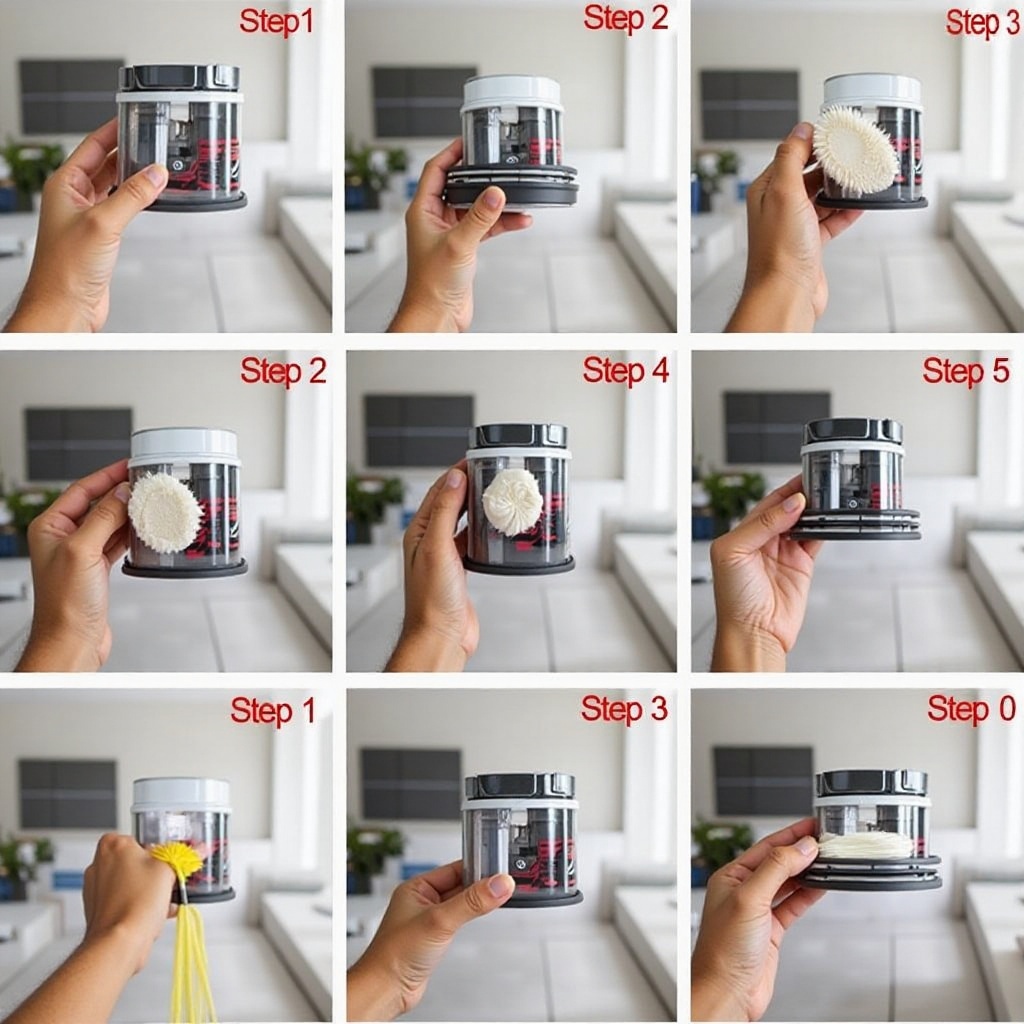 Step1

Step 2

Step 3

Step 2

Step 4

Step 5

Step 1

Step 3

Step 0